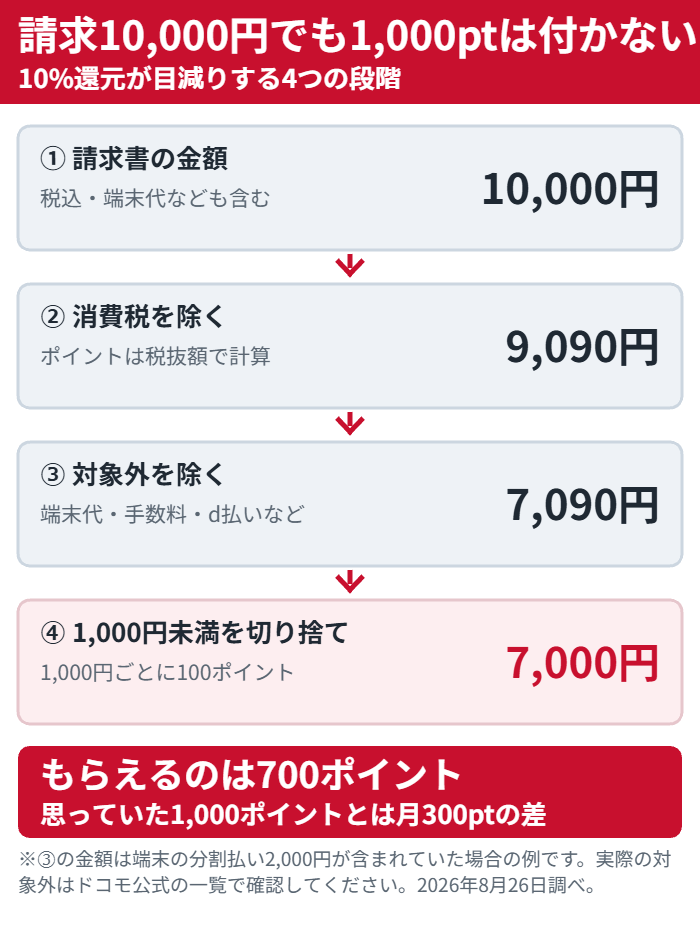 請求10,000円でも1,000ptは付かない
10%還元が目減りする4つの段階

① 請求書の金額
税込・端末代なども含む
10,000円

② 消費税を除く
ポイントは税抜額で計算
9,090円

③ 対象外を除く
端末代・手数料・d払いなど
7,090円

④ 1,000円未満を切り捨て
1,000円ごとに100ポイント
7,000円

もらえるのは700ポイント
思っていた1,000ポイントとは月300ptの差

※③の金額は端末の分割払い2,000円が含まれていた場合の例です。実際の対象外はドコモ公式の一覧で確認してください。2026年8月26日調べ。