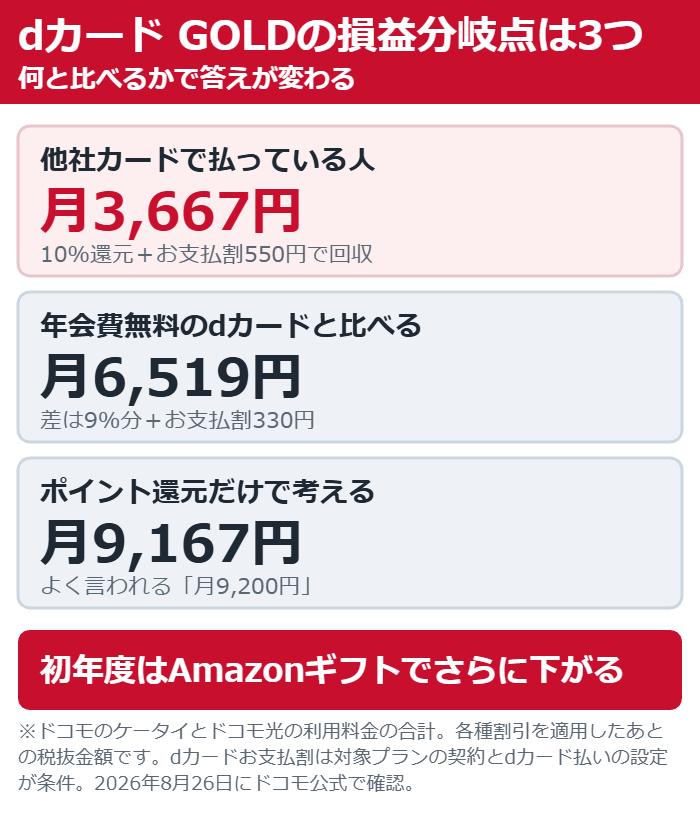 dカード GOLDの損益分岐点は3つ
何と比べるかで答えが変わる

他社カードで払っている人
月3,667円
10%還元＋お支払割550円で回収

年会費無料のdカードと比べる
月6,519円
差は9%分＋お支払割330円

ポイント還元だけで考える
月9,167円
よく言われる「月9,200円」

初年度はAmazonギフトでさらに下がる

※ドコモのケータイとドコモ光の利用料金の合計。各種割引を適用したあとの税抜金額です。dカードお支払割は対象プランの契約とdカード払いの設定が条件。2026年8月26日にドコモ公式で確認。