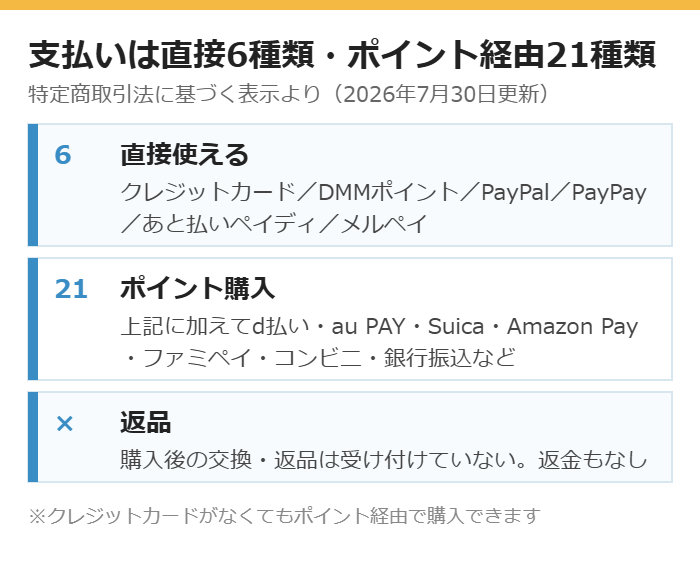 支払いは直接6種類・ポイント経由21種類
特定商取引法に基づく表示より（2026年7月30日更新）

6
直接使える
クレジットカード／DMMポイント／PayPal／PayPay／あと払いペイディ／メルペイ

21
ポイント購入
上記に加えてd払い・au PAY・Suica・Amazon Pay・ファミペイ・コンビニ・銀行振込など

×
返品
購入後の交換・返品は受け付けていない。返金もなし

※クレジットカードがなくてもポイント経由で購入できます