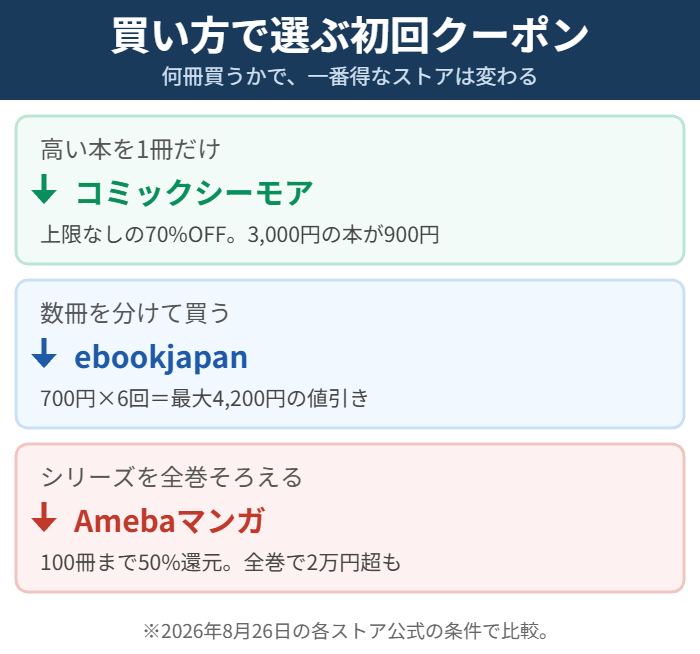 買い方で選ぶ初回クーポン
何冊買うかで、一番得なストアは変わる

高い本を1冊だけ
↓ コミックシーモア
上限なしの70%OFF。3,000円の本が900円

数冊を分けて買う
↓ ebookjapan
700円×6回＝最大4,200円の値引き

シリーズを全巻そろえる
↓ Amebaマンガ
100冊まで50%還元。全巻で2万円超も

※2026年8月26日の各ストア公式の条件で比較。