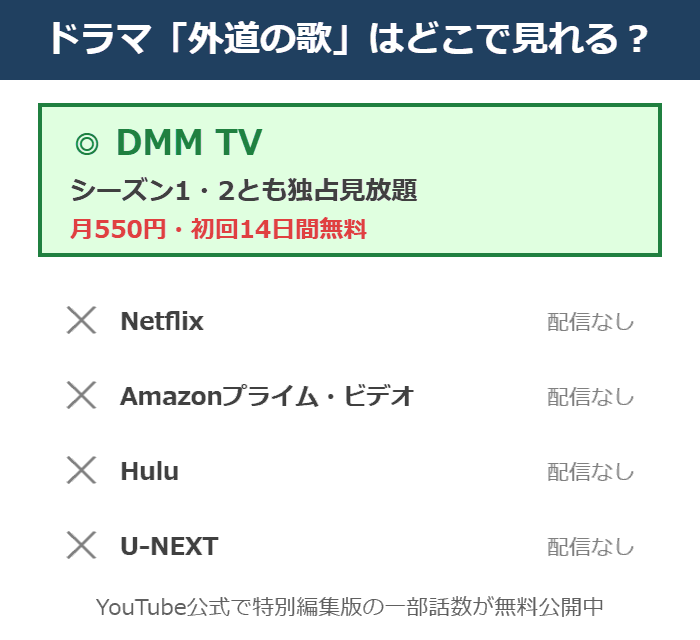 ドラマ「外道の歌」はどこで見れる？

◎ DMM TV
シーズン1・2とも独占見放題
月550円・初回14日間無料

× Netflix 配信なし

× Amazonプライム・ビデオ 配信なし

× Hulu 配信なし

× U-NEXT 配信なし

YouTube公式で特別編集版の一部話数が無料公開中