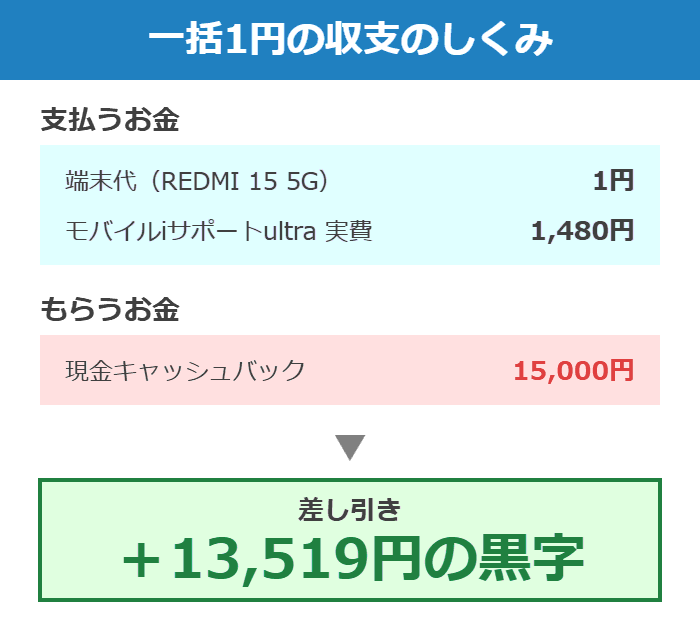 一括1円の収支のしくみ

支払うお金

| 端末代（REDMI 15 5G） | 1円 |
|---|---|
| モバイルiサポートultra 実費 | 1,480円 |

もらうお金

| 現金キャッシュバック | 15,000円 |
|---|---|

▼

差し引き
＋13,519円の黒字