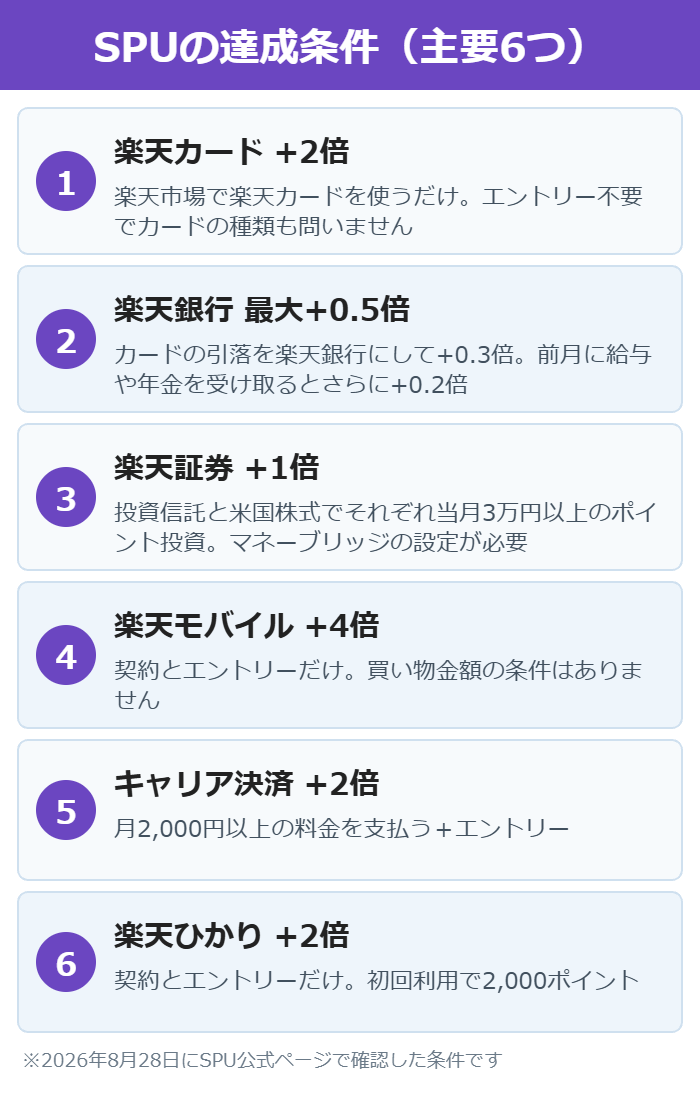 SPUの達成条件（主要6つ）

1
楽天カード +2倍
楽天市場で楽天カードを使うだけ。エントリー不要でカードの種類も問いません

2
楽天銀行 最大+0.5倍
カードの引落を楽天銀行にして+0.3倍。前月に給与や年金を受け取るとさらに+0.2倍

3
楽天証券 +1倍
投資信託と米国株式でそれぞれ当月3万円以上のポイント投資。マネーブリッジの設定が必要

4
楽天モバイル +4倍
契約とエントリーだけ。買い物金額の条件はありません

5
キャリア決済 +2倍
月2,000円以上の料金を支払う＋エントリー

6
楽天ひかり +2倍
契約とエントリーだけ。初回利用で2,000ポイント

※2026年8月28日にSPU公式ページで確認した条件です