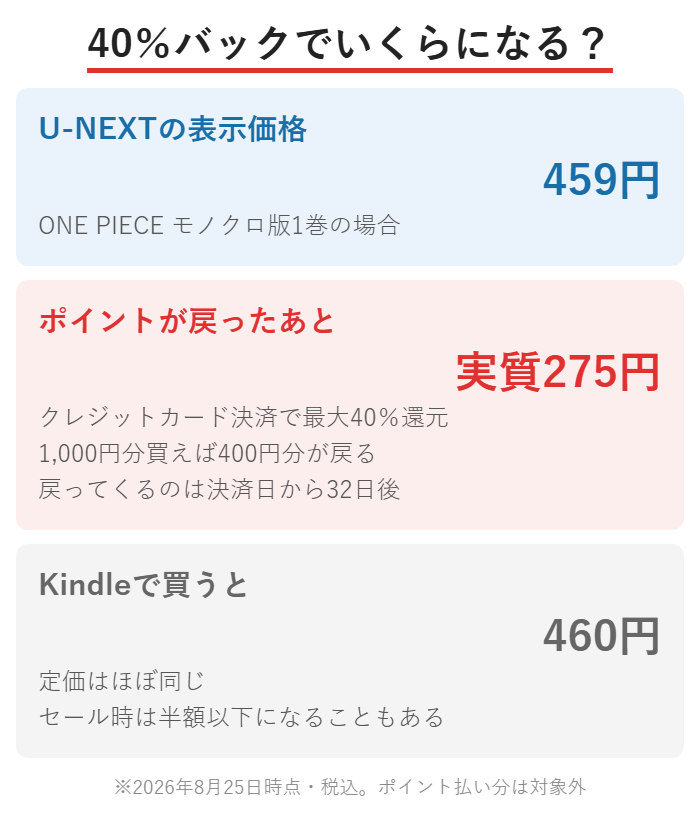 40%バックでいくらになる？

U-NEXTの表示価格

459円

ONE PIECE モノクロ版1巻の場合

ポイントが戻ったあと

実質275円

クレジットカード決済で最大40%還元
1,000円分買えば400円分が戻る
戻ってくるのは決済日から32日後

Kindleで買うと

460円

定価はほぼ同じ
セール時は半額以下になることもある

※2026年8月25日時点・税込。ポイント払い分は対象外