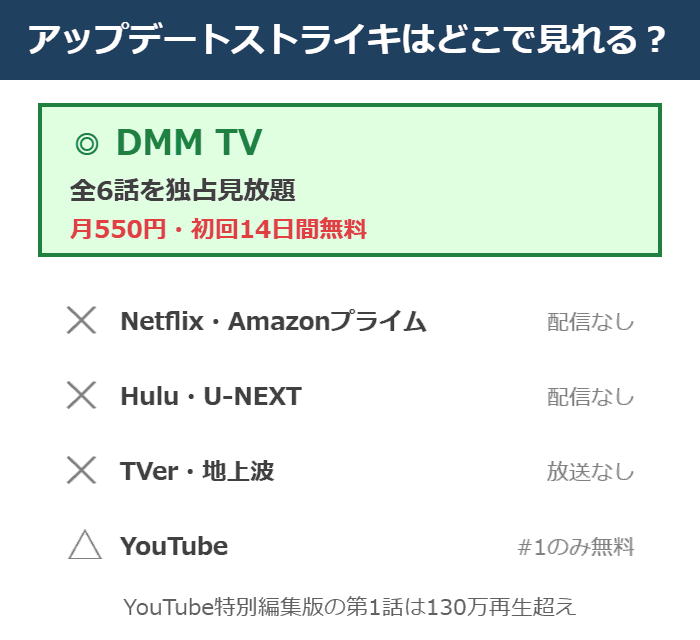 アップデートストライキはどこで見れる？

◎ DMM TV
全6話を独占見放題
月550円・初回14日間無料

× Netflix・Amazonプライム 配信なし

× Hulu・U-NEXT 配信なし

× TVer・地上波 放送なし

△ YouTube #1のみ無料

YouTube特別編集版の第1話は130万再生超え