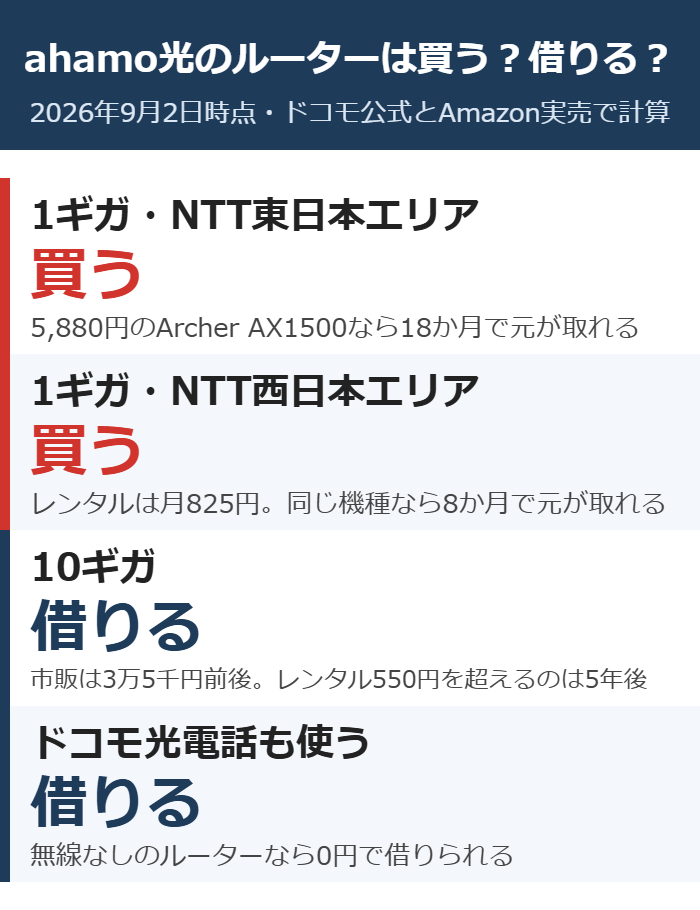 ahamo光のルーターは買う？借りる？

2026年9月2日時点・ドコモ公式とAmazon実売で計算

1ギガ・NTT東日本エリア

買う

5,880円のArcher AX1500なら18か月で元が取れる

1ギガ・NTT西日本エリア

買う

レンタルは月825円。同じ機種なら8か月で元が取れる

10ギガ

借りる

市販は3万5千円前後。レンタル550円を超えるのは5年後

ドコモ光電話も使う

借りる

無線なしのルーターなら0円で借りられる