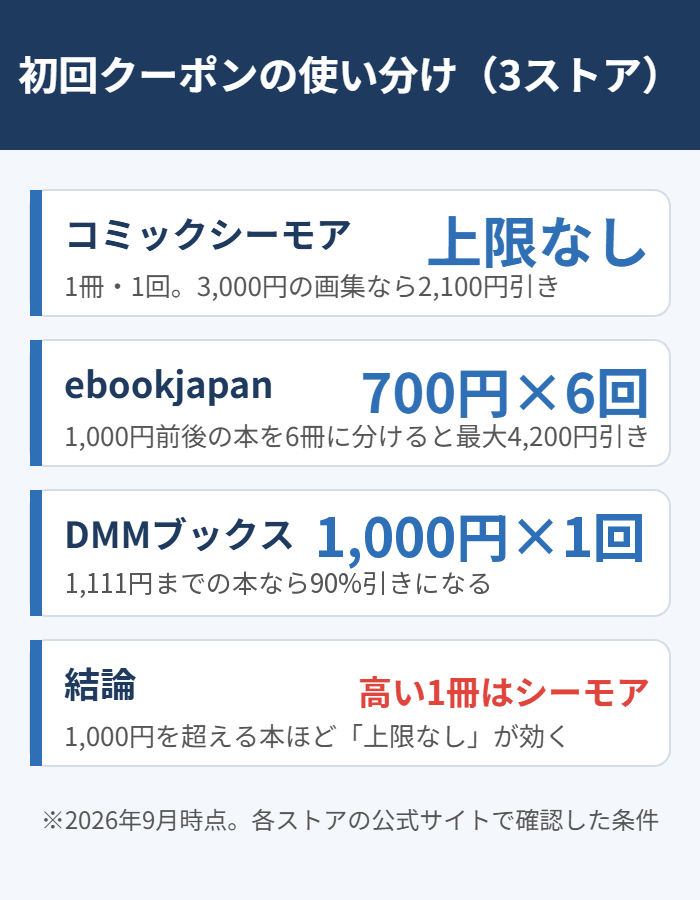 初回クーポンの使い分け（3ストア）

コミックシーモア
上限なし
1冊・1回。3,000円の画集なら2,100円引き

ebookjapan
700円×6回
1,000円前後の本を6冊に分けると最大4,200円引き

DMMブックス
1,000円×1回
1,111円までの本なら90%引きになる

結論
高い1冊はシーモア
1,000円を超える本ほど「上限なし」が効く

※2026年9月時点。各ストアの公式サイトで確認した条件