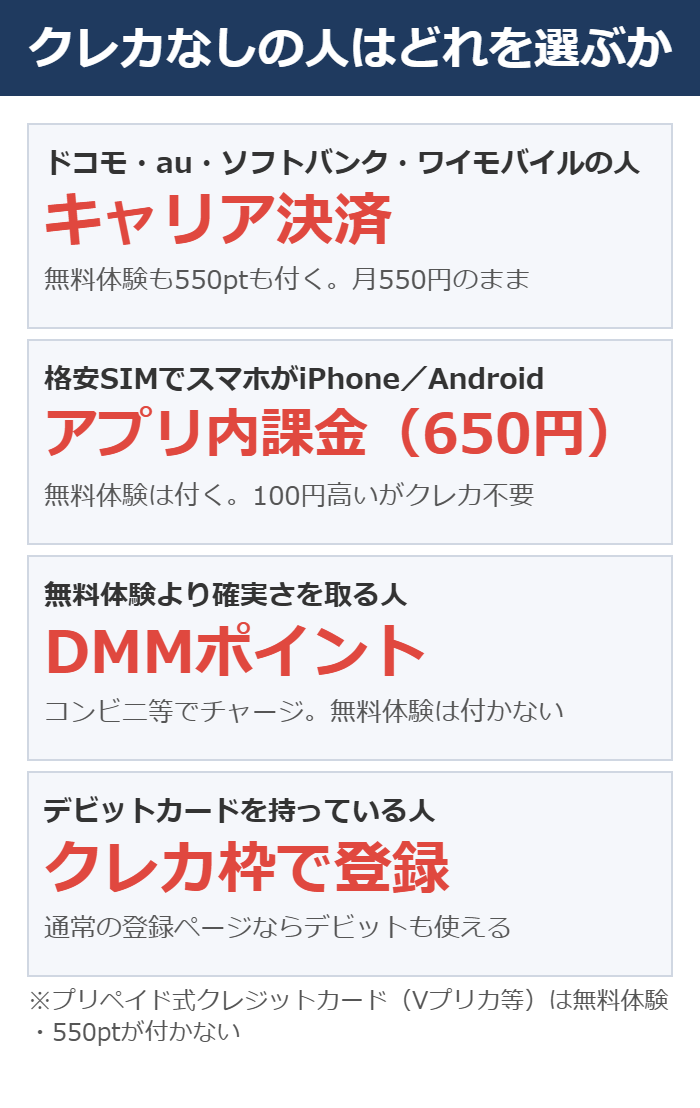 クレカなしの人はどれを選ぶか

ドコモ・au・ソフトバンク・ワイモバイルの人
キャリア決済
無料体験も550ptも付く。月550円のまま

格安SIMでスマホがiPhone／Android
アプリ内課金（650円）
無料体験は付く。100円高いがクレカ不要

無料体験より確実さを取る人
DMMポイント
コンビニ等でチャージ。無料体験は付かない

デビットカードを持っている人
クレカ枠で登録
通常の登録ページならデビットも使える

※プリペイド式クレジットカード（Vプリカ等）は無料体験・550ptが付かない