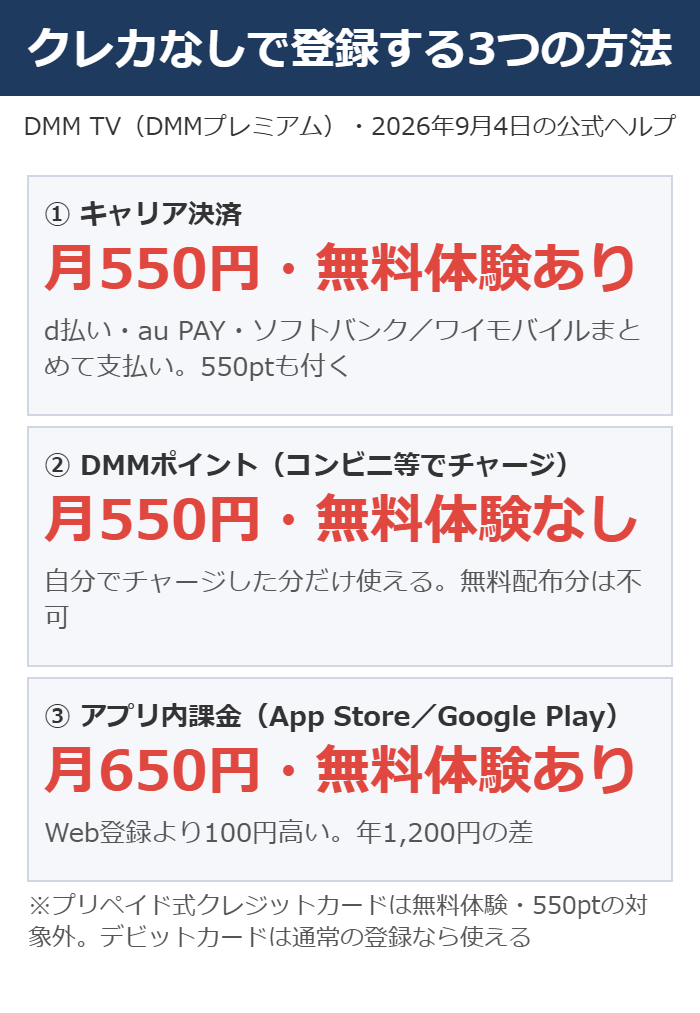 クレカなしで登録する3つの方法

DMM TV（DMMプレミアム）・2026年9月4日の公式ヘルプ

① キャリア決済

月550円・無料体験あり

d払い・au PAY・ソフトバンク／ワイモバイルまとめて支払い。550ptも付く

② DMMポイント（コンビニ等でチャージ）

月550円・無料体験なし

自分でチャージした分だけ使える。無料配布分は不可

③ アプリ内課金（App Store／Google Play）

月650円・無料体験あり

Web登録より100円高い。年1,200円の差

※プリペイド式クレジットカードは無料体験・550ptの対象外。デビットカードは通常の登録なら使える