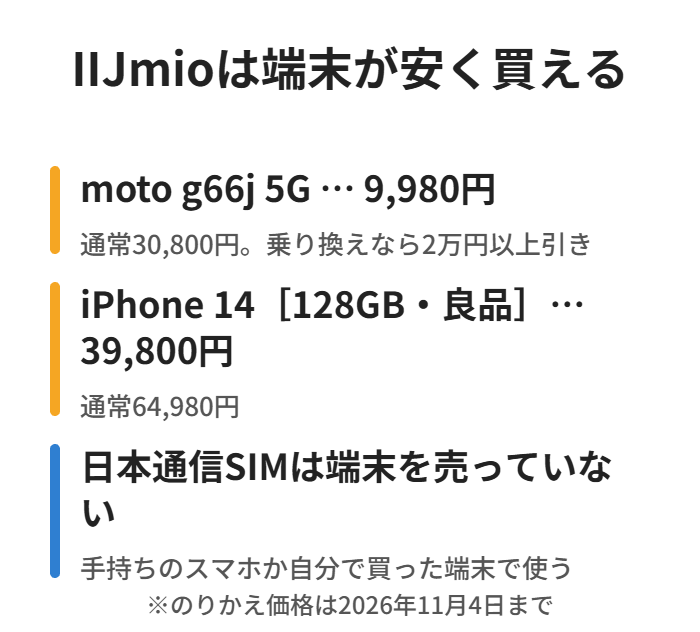 IIJmioは端末が安く買える

moto g66j 5G … 9,980円

通常30,800円。乗り換えなら2万円以上引き

iPhone 14［128GB・良品］… 39,800円

通常64,980円

日本通信SIMは端末を売っていない

手持ちのスマホか自分で買った端末で使う

※のりかえ価格は2026年11月4日まで