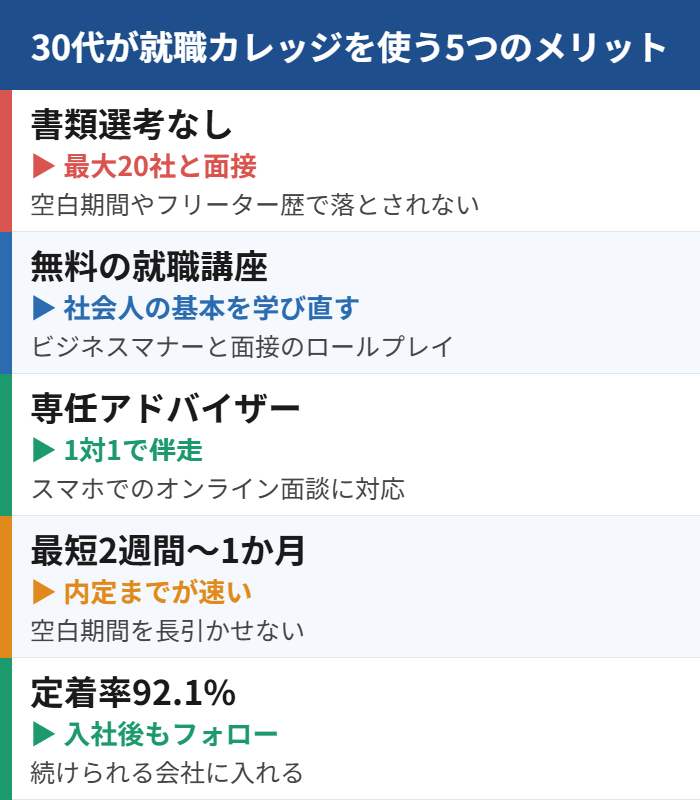 30代が就職カレッジを使う5つのメリット

書類選考なし
▶ 最大20社と面接
空白期間やフリーター歴で落とされない

無料の就職講座
▶ 社会人の基本を学び直す
ビジネスマナーと面接のロールプレイ

専任アドバイザー
▶ 1対1で伴走
スマホでのオンライン面談に対応

最短2週間〜1か月
▶ 内定までが速い
空白期間を長引かせない

定着率92.1%
▶ 入社後もフォロー
続けられる会社に入れる