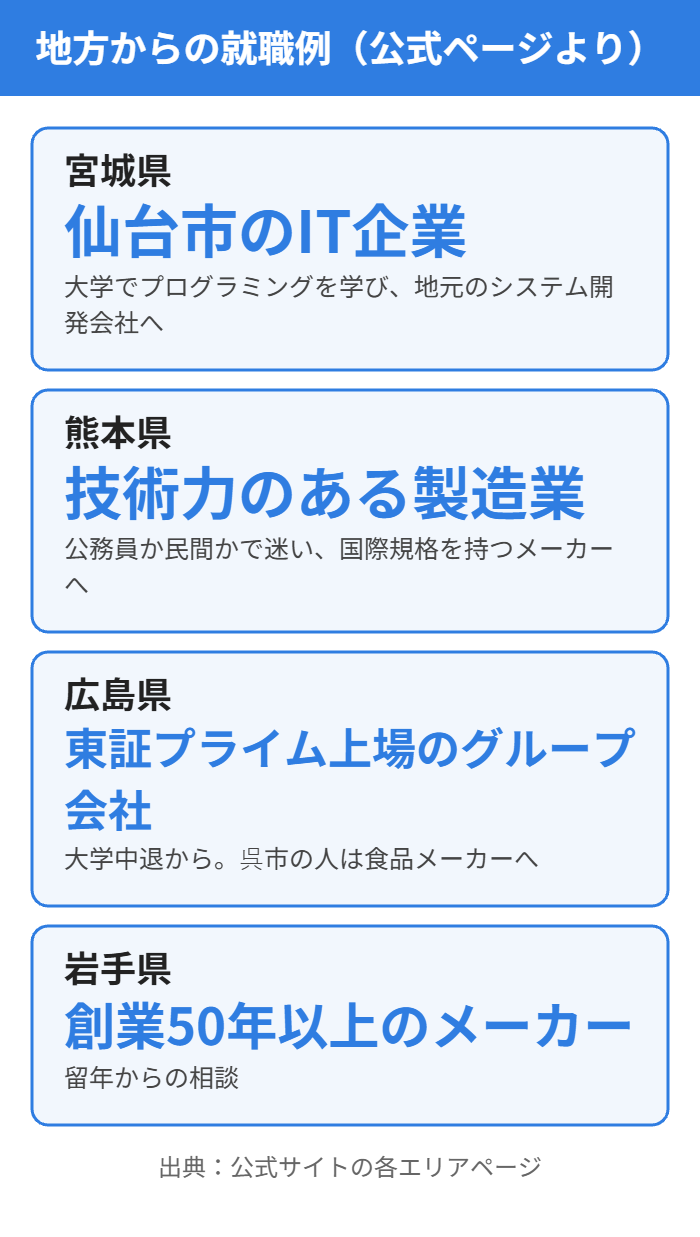 地方からの就職例（公式ページより）

宮城県
仙台市のIT企業
大学でプログラミングを学び、地元のシステム開発会社へ

熊本県
技術力のある製造業
公務員か民間かで迷い、国際規格を持つメーカーへ

広島県
東証プライム上場のグループ会社
大学中退から。呉市の人は食品メーカーへ

岩手県
創業50年以上のメーカー
留年からの相談

出典：公式サイトの各エリアページ