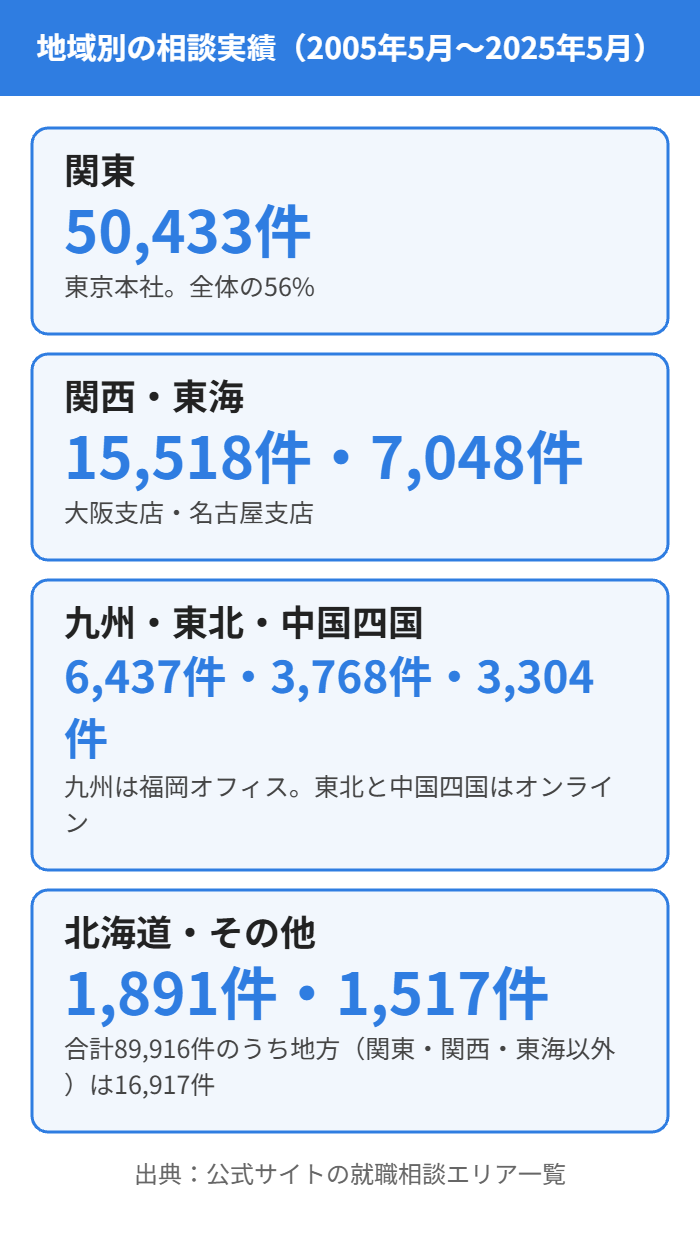 地域別の相談実績（2005年5月〜2025年5月）

関東
50,433件
東京本社。全体の56%

関西・東海
15,518件・7,048件
大阪支店・名古屋支店

九州・東北・中国四国
6,437件・3,768件・3,304件
九州は福岡オフィス。東北と中国四国はオンライン

北海道・その他
1,891件・1,517件
合計89,916件のうち地方（関東・関西・東海以外）は16,917件

出典：公式サイトの就職相談エリア一覧