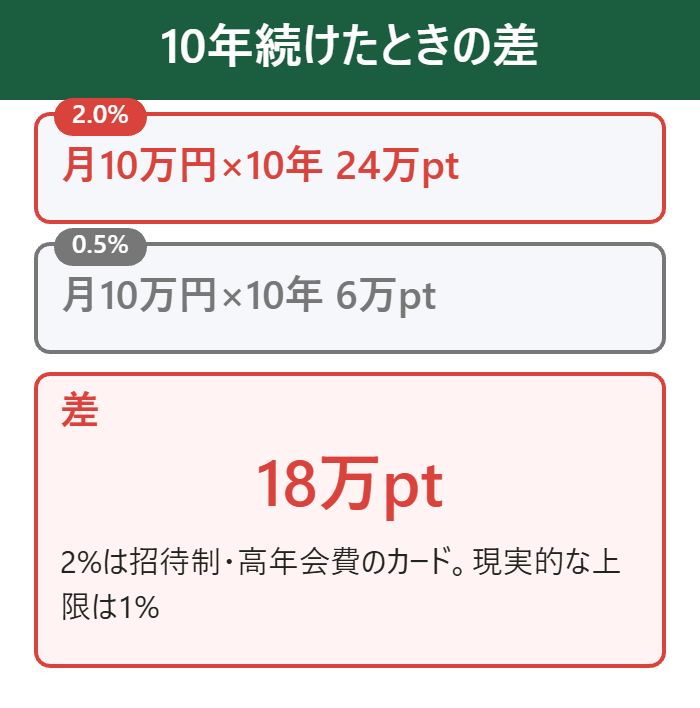 10年続けたときの差

2.0%

月10万円×10年 24万pt

0.5%

月10万円×10年 6万pt

差

18万pt

2%は招待制・高年会費のカード。現実的な上限は1%