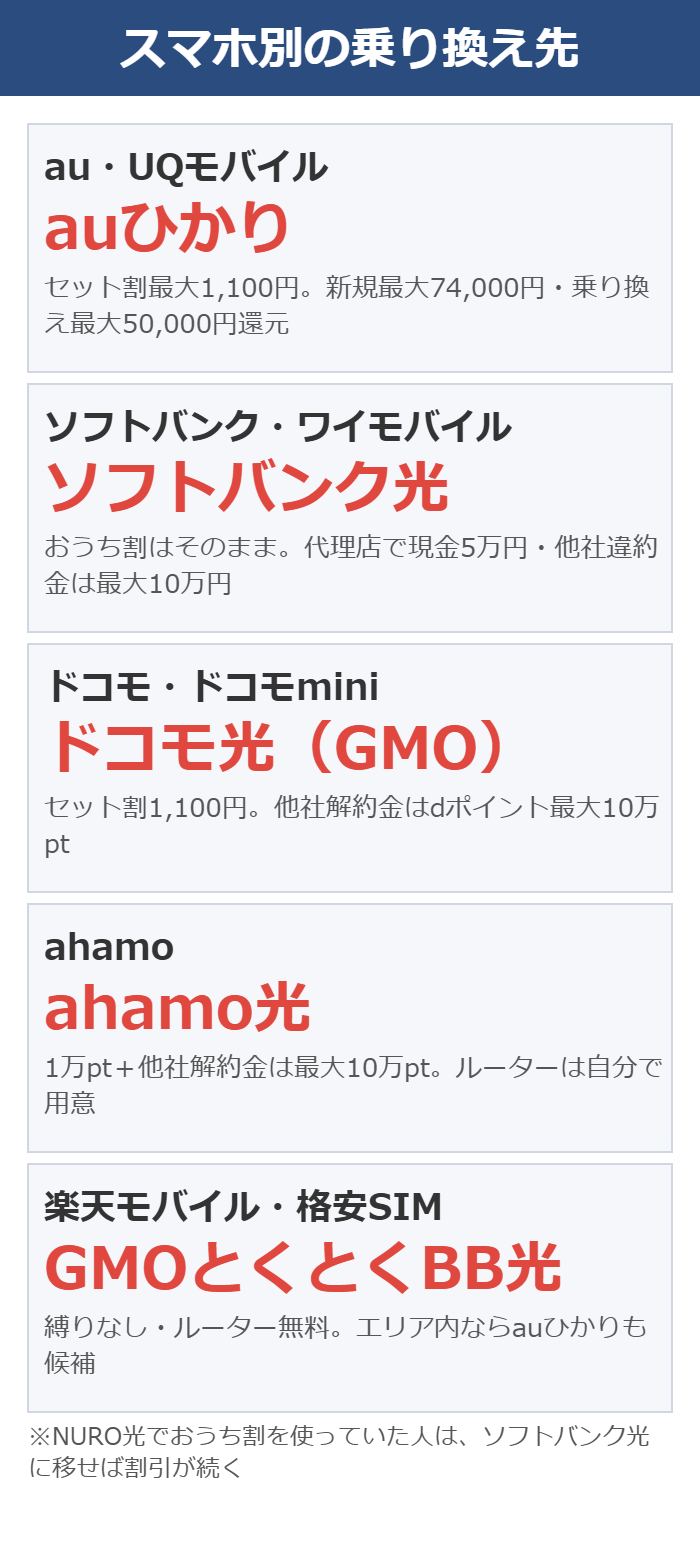 スマホ別の乗り換え先

au・UQモバイル

auひかり

セット割最大1,100円。新規最大74,000円・乗り換え最大50,000円還元

ソフトバンク・ワイモバイル

ソフトバンク光

おうち割はそのまま。代理店で現金5万円・他社違約金は最大10万円

ドコモ・ドコモmini

ドコモ光（GMO）

セット割1,100円。他社解約金はdポイント最大10万pt

ahamo

ahamo光

1万pt＋他社解約金は最大10万pt。ルーターは自分で用意

楽天モバイル・格安SIM

GMOとくとくBB光

縛りなし・ルーター無料。エリア内ならauひかりも候補

※NURO光でおうち割を使っていた人は、ソフトバンク光に移せば割引が続く