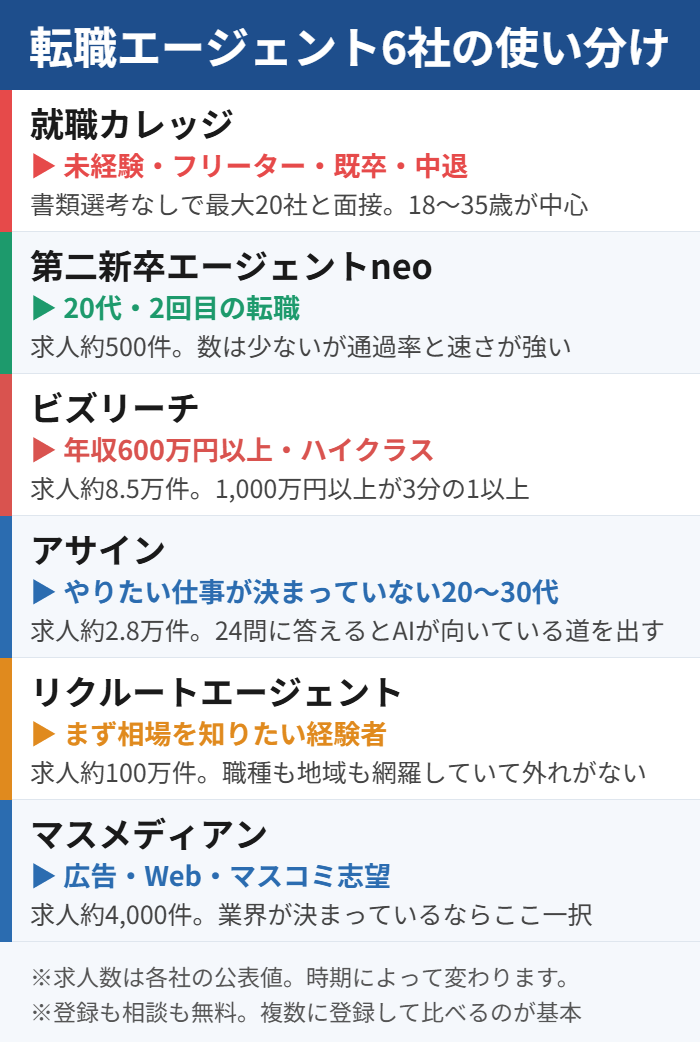 転職エージェント6社の使い分け

就職カレッジ
▶ 未経験・フリーター・既卒・中退
書類選考なしで最大20社と面接。18〜35歳が中心

第二新卒エージェントneo
▶ 20代・2回目の転職
求人約500件。数は少ないが通過率と速さが強い

ビズリーチ
▶ 年収600万円以上・ハイクラス
求人約8.5万件。1,000万円以上が3分の1以上

アサイン
▶ やりたい仕事が決まっていない20〜30代
求人約2.8万件。24問に答えるとAIが向いている道を出す

リクルートエージェント
▶ まず相場を知りたい経験者
求人約100万件。職種も地域も網羅していて外れがない

マスメディアン
▶ 広告・Web・マスコミ志望
求人約4,000件。業界が決まっているならここ一択

※求人数は各社の公表値。時期によって変わります。
※登録も相談も無料。複数に登録して比べるのが基本