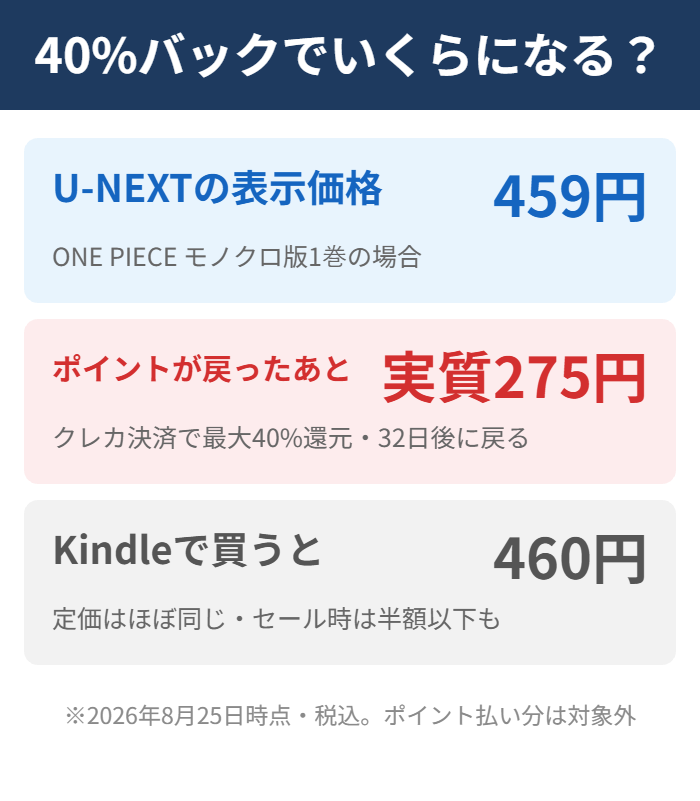 40%バックでいくらになる？

U-NEXTの表示価格 459円

ONE PIECE モノクロ版1巻の場合

ポイントが戻ったあと 実質275円

クレカ決済で最大40%還元・32日後に戻る

Kindleで買うと 460円

定価はほぼ同じ・セール時は半額以下も

※2026年8月25日時点・税込。ポイント払い分は対象外