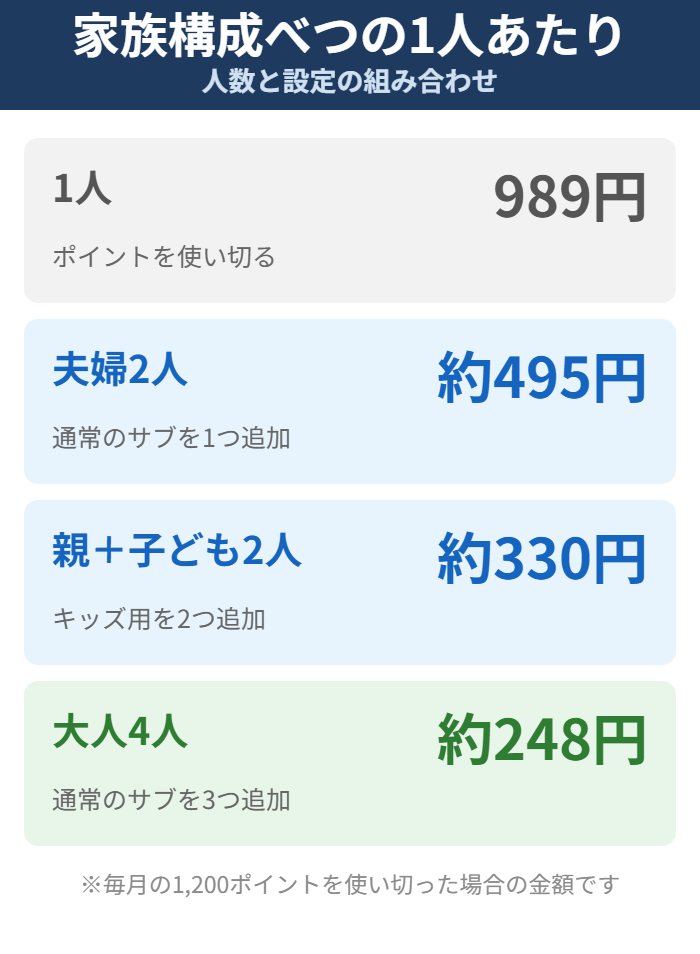 家族構成べつの1人あたり
人数と設定の組み合わせ

1人
989円
ポイントを使い切る

夫婦2人
約495円
通常のサブを1つ追加

親＋子ども2人
約330円
キッズ用を2つ追加

大人4人
約248円
通常のサブを3つ追加

※毎月の1,200ポイントを使い切った場合の金額です