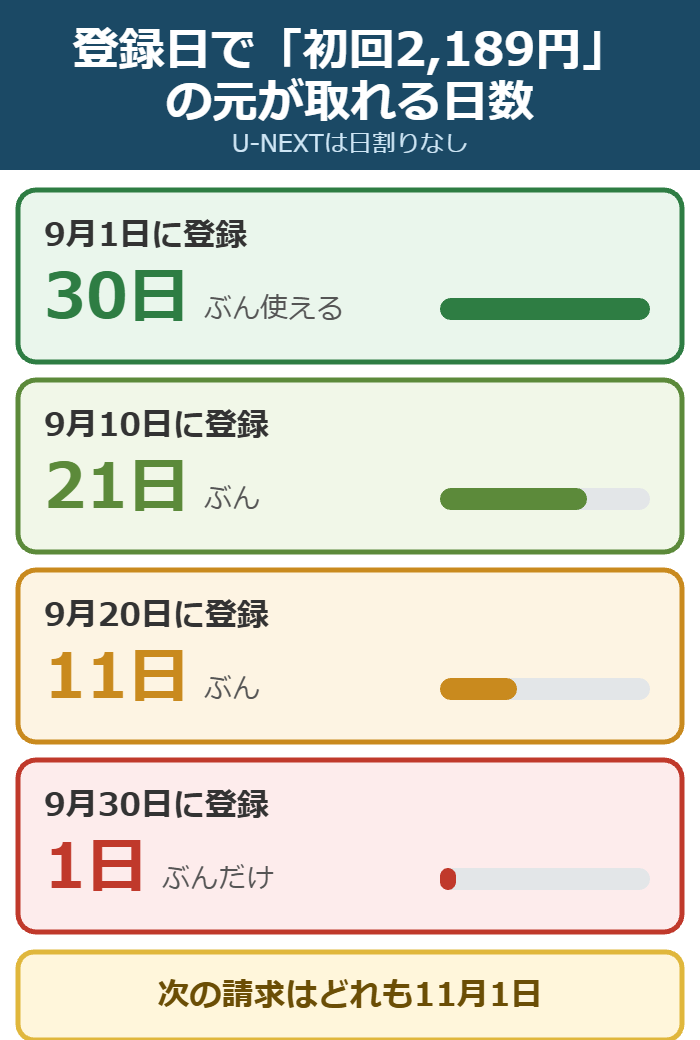 登録日で「初回2,189円」の元が取れる日数

U-NEXTは日割りなし

9月1日に登録

30日 ぶん使える

9月10日に登録

21日 ぶん

9月20日に登録

11日 ぶん

9月30日に登録

1日 ぶんだけ

次の請求はどれも11月1日