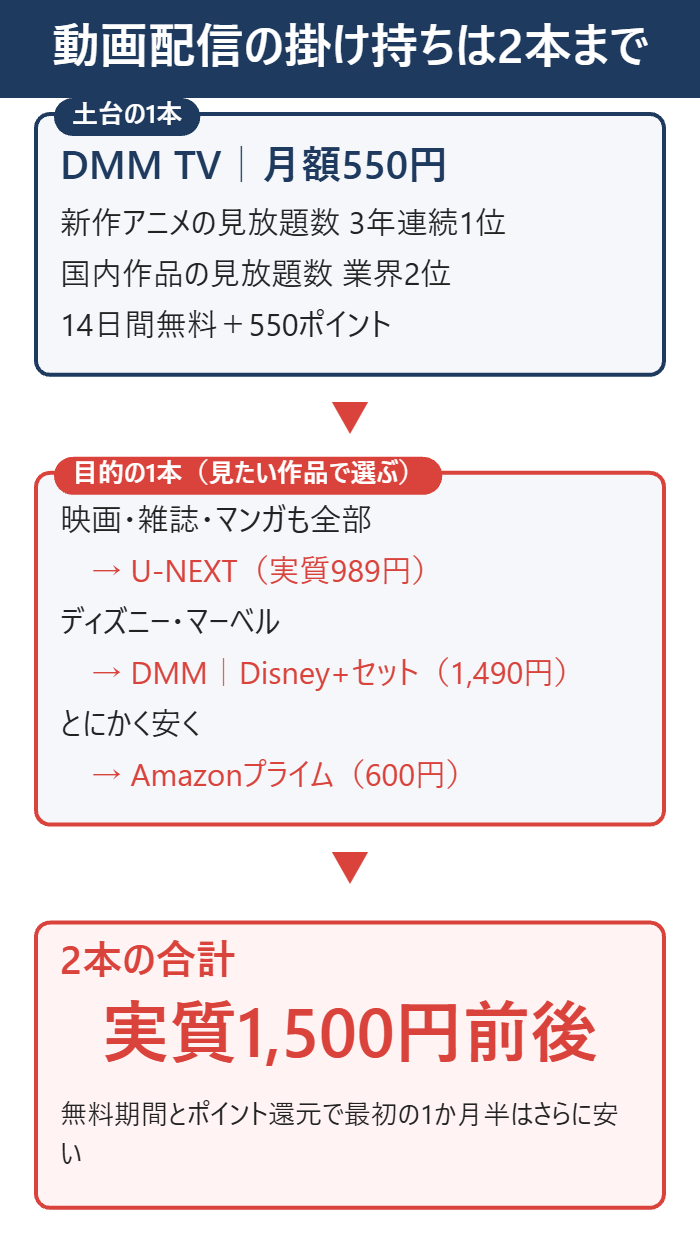 動画配信の掛け持ちは2本まで

土台の1本

DMM TV｜月額550円

新作アニメの見放題数 3年連続1位

国内作品の見放題数 業界2位

14日間無料＋550ポイント

目的の1本（見たい作品で選ぶ）

映画・雑誌・マンガも全部
→ U-NEXT（実質989円）

ディズニー・マーベル
→ DMM｜Disney+セット（1,490円）

とにかく安く
→ Amazonプライム（600円）

2本の合計

実質1,500円前後

無料期間とポイント還元で最初の1か月半はさらに安い