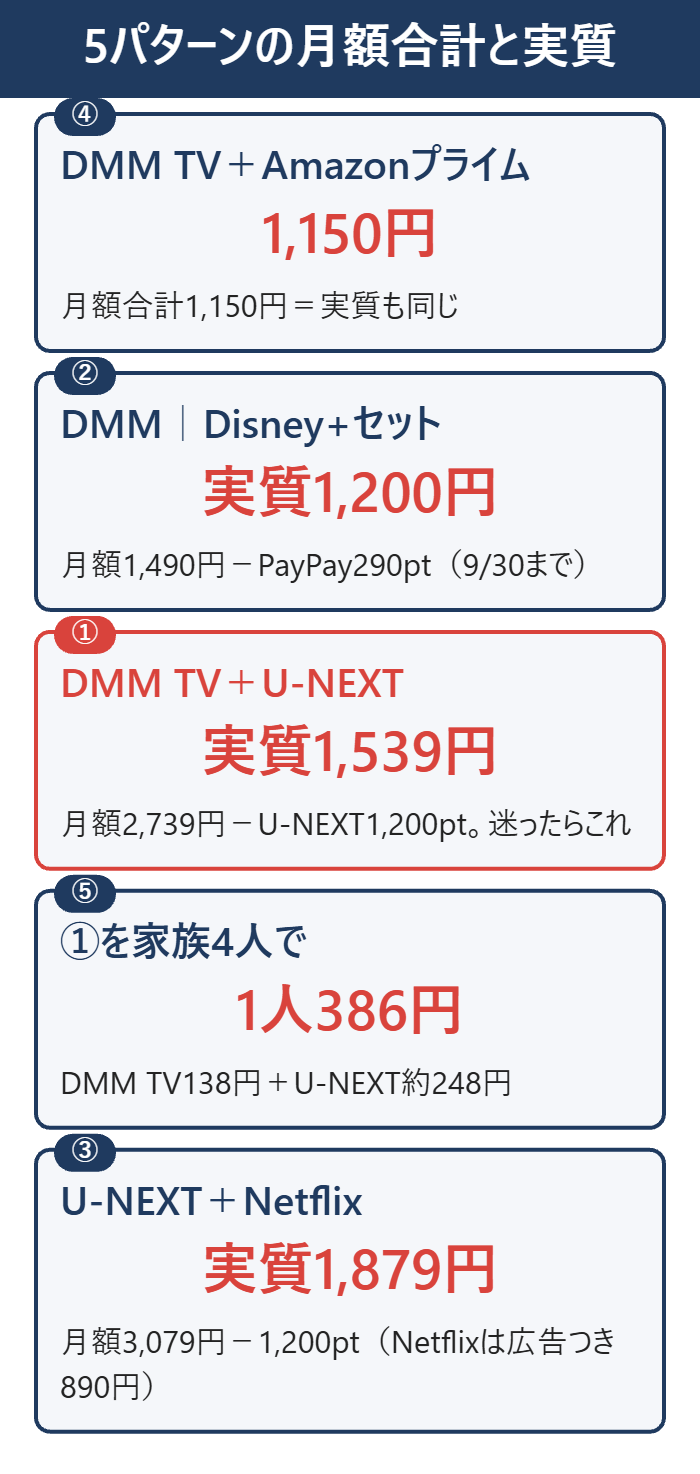 5パターンの月額合計と実質

④
DMM TV＋Amazonプライム
1,150円
月額合計1,150円＝実質も同じ

②
DMM｜Disney+セット
実質1,200円
月額1,490円－PayPay290pt（9/30まで）

①
DMM TV＋U-NEXT
実質1,539円
月額2,739円－U-NEXT1,200pt。迷ったらこれ

⑤
①を家族4人で
1人386円
DMM TV138円＋U-NEXT約248円

③
U-NEXT＋Netflix
実質1,879円
月額3,079円－1,200pt（Netflixは広告つき890円）