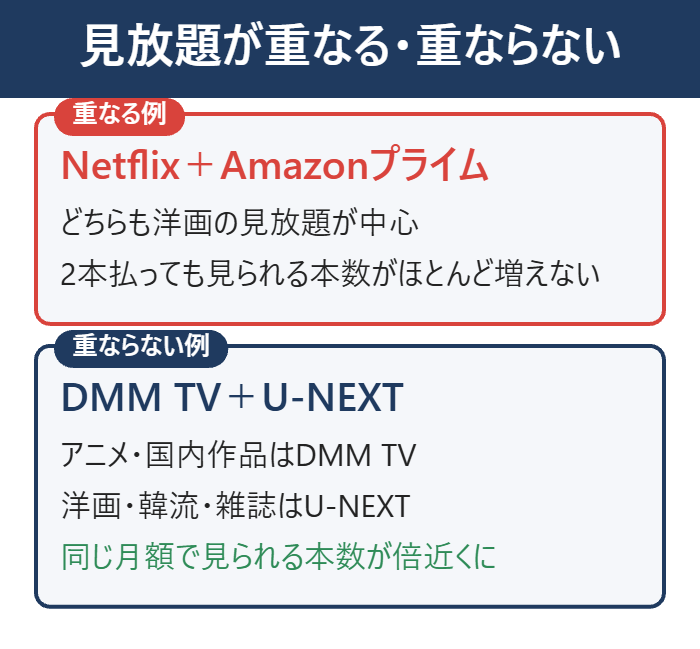 見放題が重なる・重ならない

重なる例

Netflix＋Amazonプライム

どちらも洋画の見放題が中心

2本払っても見られる本数がほとんど増えない

重ならない例

DMM TV＋U-NEXT

アニメ・国内作品はDMM TV

洋画・韓流・雑誌はU-NEXT

同じ月額で見られる本数が倍近くに