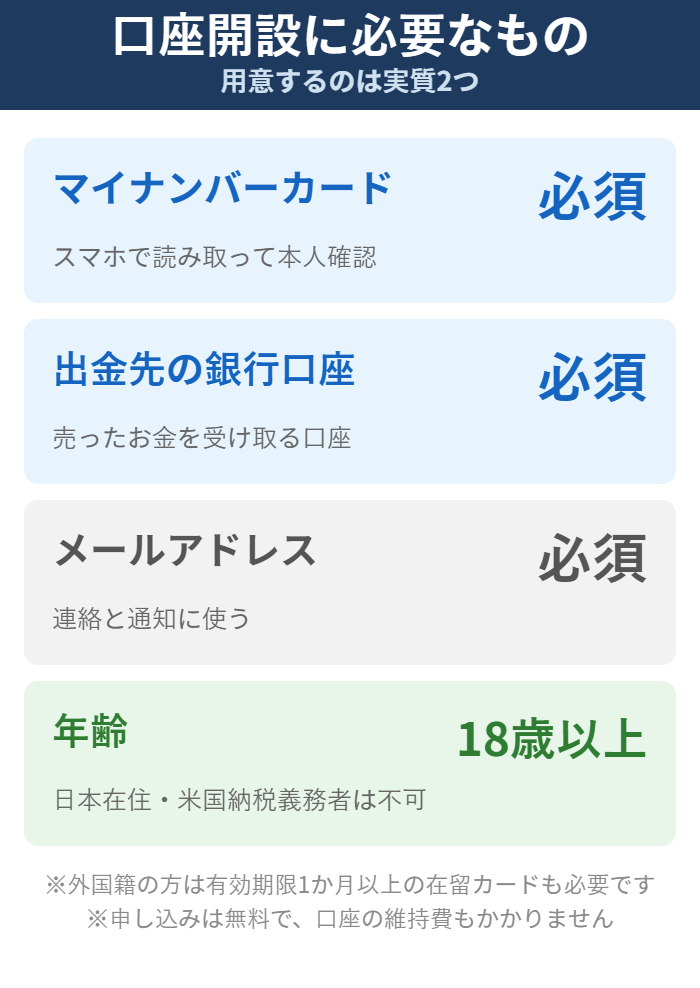 口座開設に必要なもの
用意するのは実質2つ

マイナンバーカード
必須
スマホで読み取って本人確認

出金先の銀行口座
必須
売ったお金を受け取る口座

メールアドレス
必須
連絡と通知に使う

年齢
18歳以上
日本在住・米国納税義務者は不可

※外国籍の方は有効期限1か月以上の在留カードも必要です
※申し込みは無料で、口座の維持費もかかりません